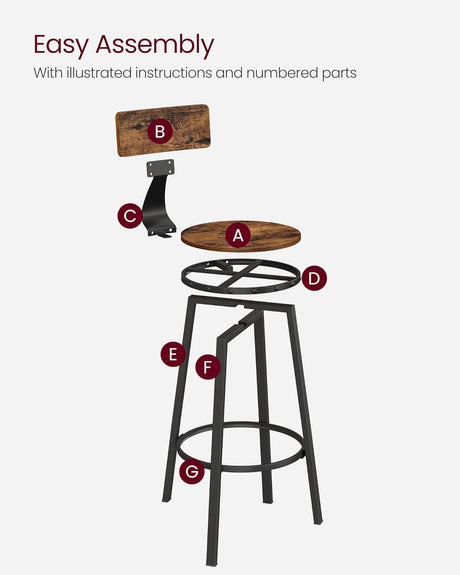 Easy Assembly
With illustrated instructions and numbered parts

B
C
A
D
E
F
G